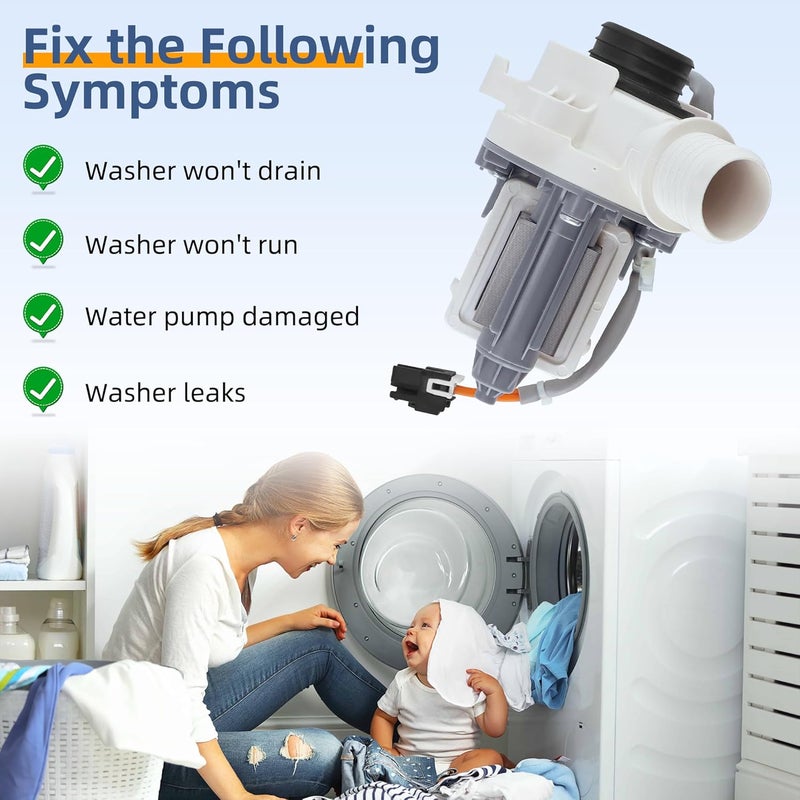 Fix the Following Symptoms

Washer won't drain

Washer won't run

Water pump damaged

Washer leaks